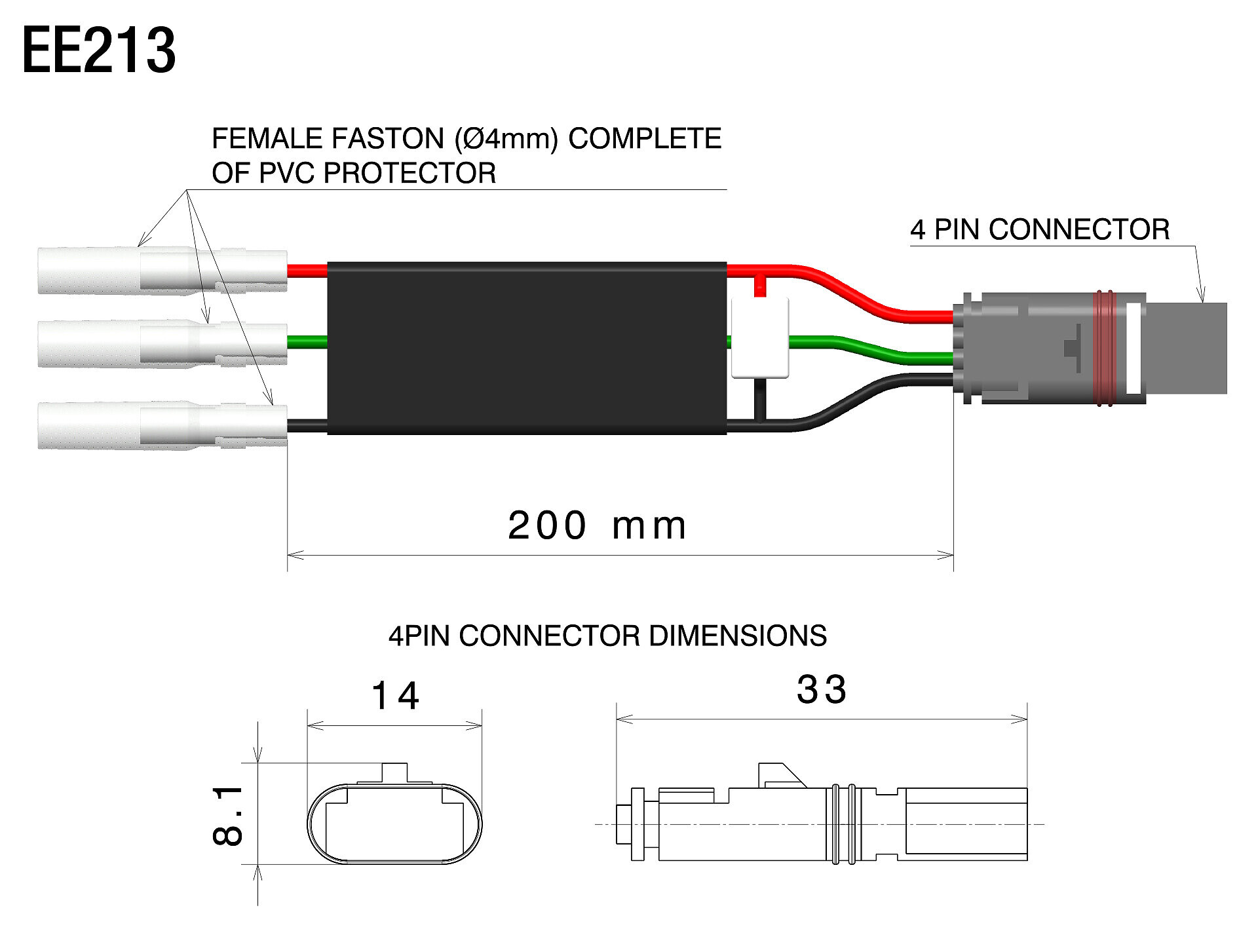 EE213

FEMALE FASTON (Ø4mm) COMPLETE OF PVC PROTECTOR

4 PIN CONNECTOR

200 mm

4PIN CONNECTOR DIMENSIONS

14

33

8.1