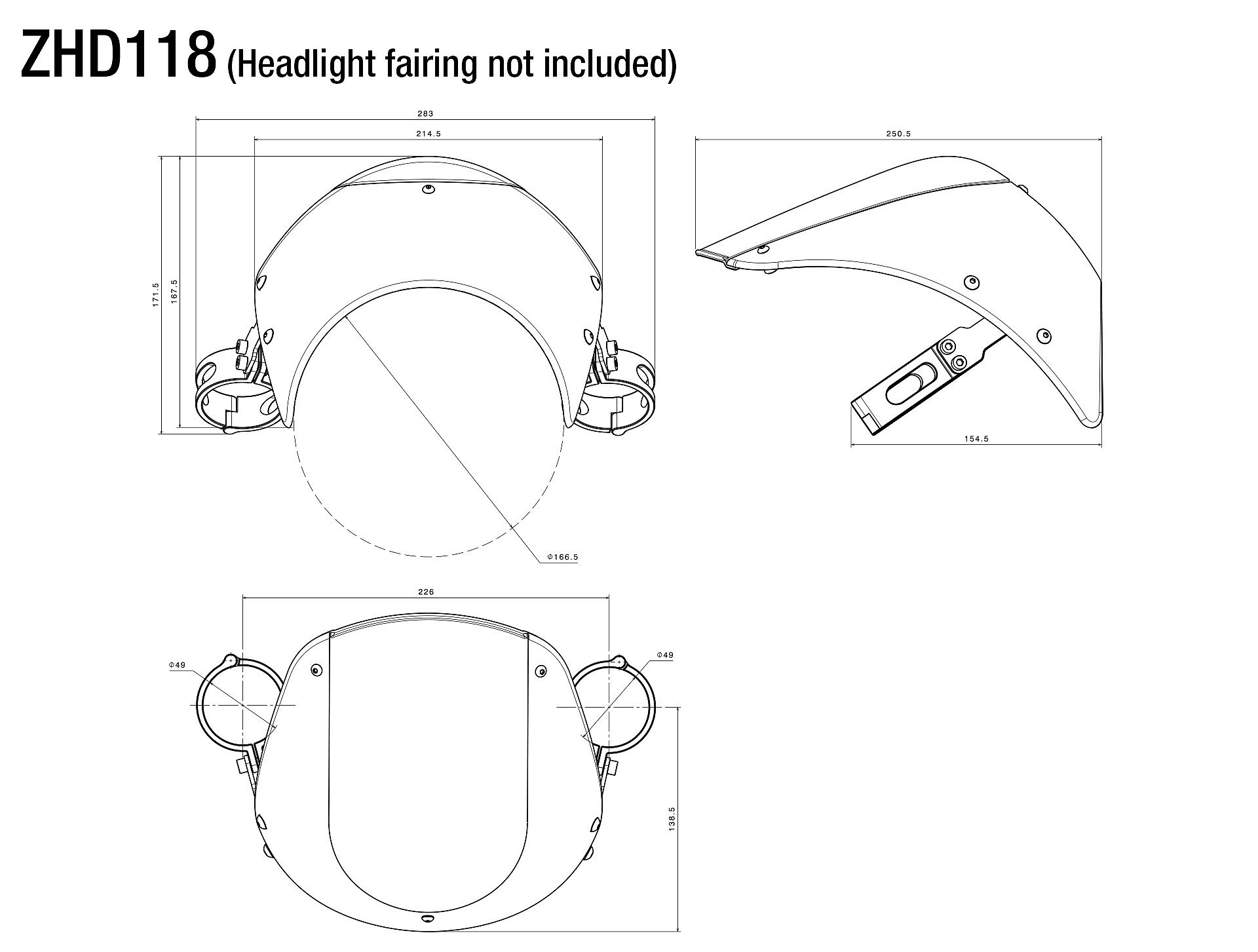 ZHD118 (Headlight fairing not included)

283

214.5

171.5

167.5

Φ166.5

250.5

154.5

226

Φ49

Φ49

138.5